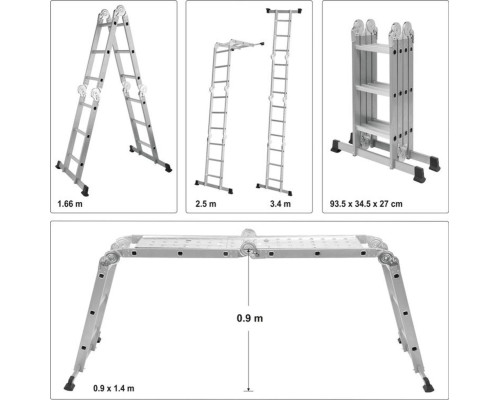 1.66 m

2.5 m

3.4 m

93.5 x 34.5 x 27 cm

0.9 m

0.9 x 1.4 m